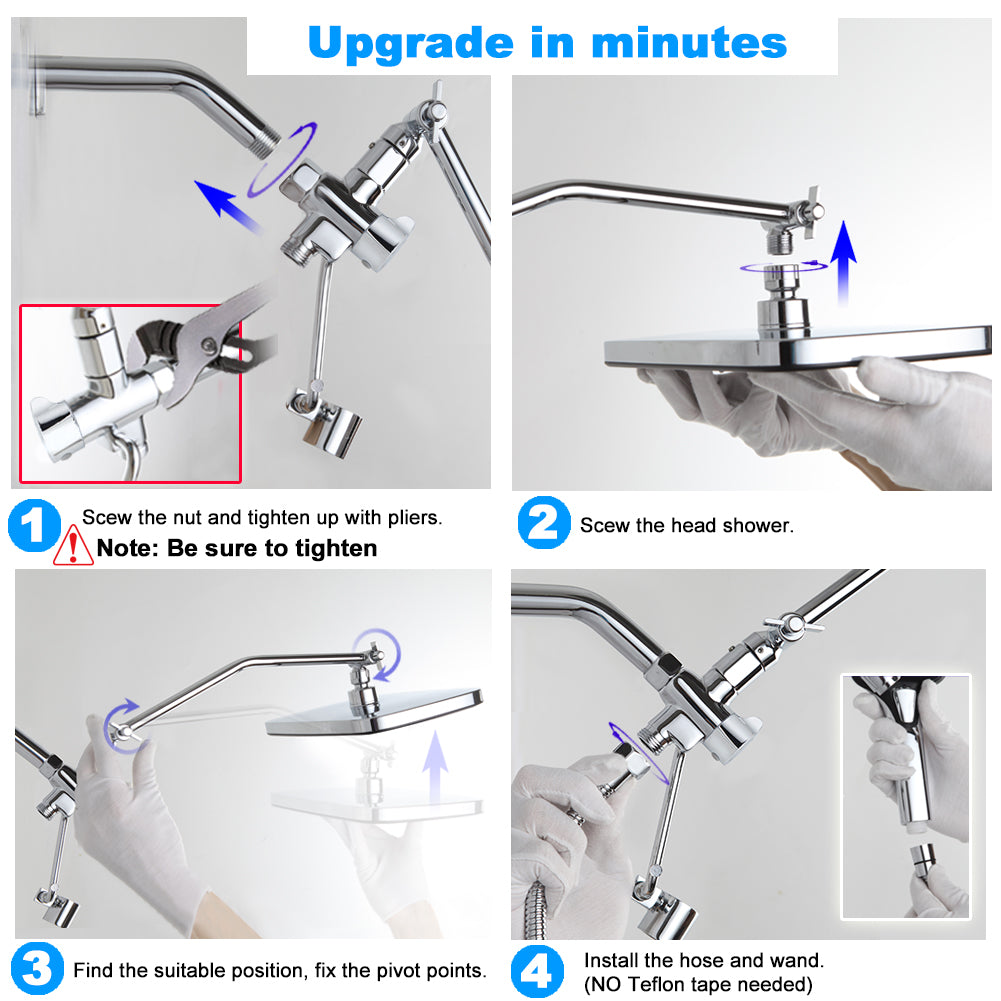 Upgrade in minutes

1 Scew the nut and tighten up with pliers.
Note: Be sure to tighten

2 Scew the head shower.

3 Find the suitable position, fix the pivot points.

4 Install the hose and wand.
(NO Teflon tape needed)