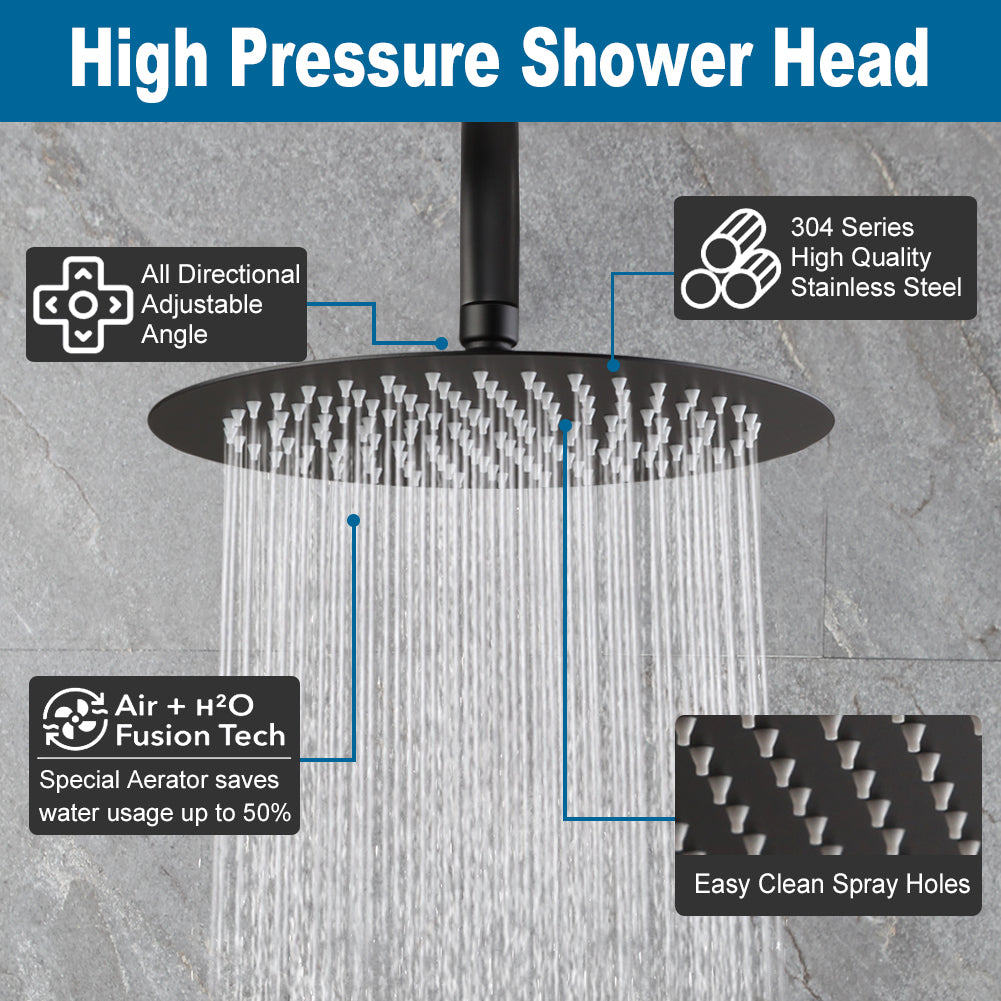 High Pressure Shower Head

All Directional Adjustable Angle

304 Series High Quality Stainless Steel

Air + H²O Fusion Tech

Special Aerator saves water usage up to 50%

Easy Clean Spray Holes